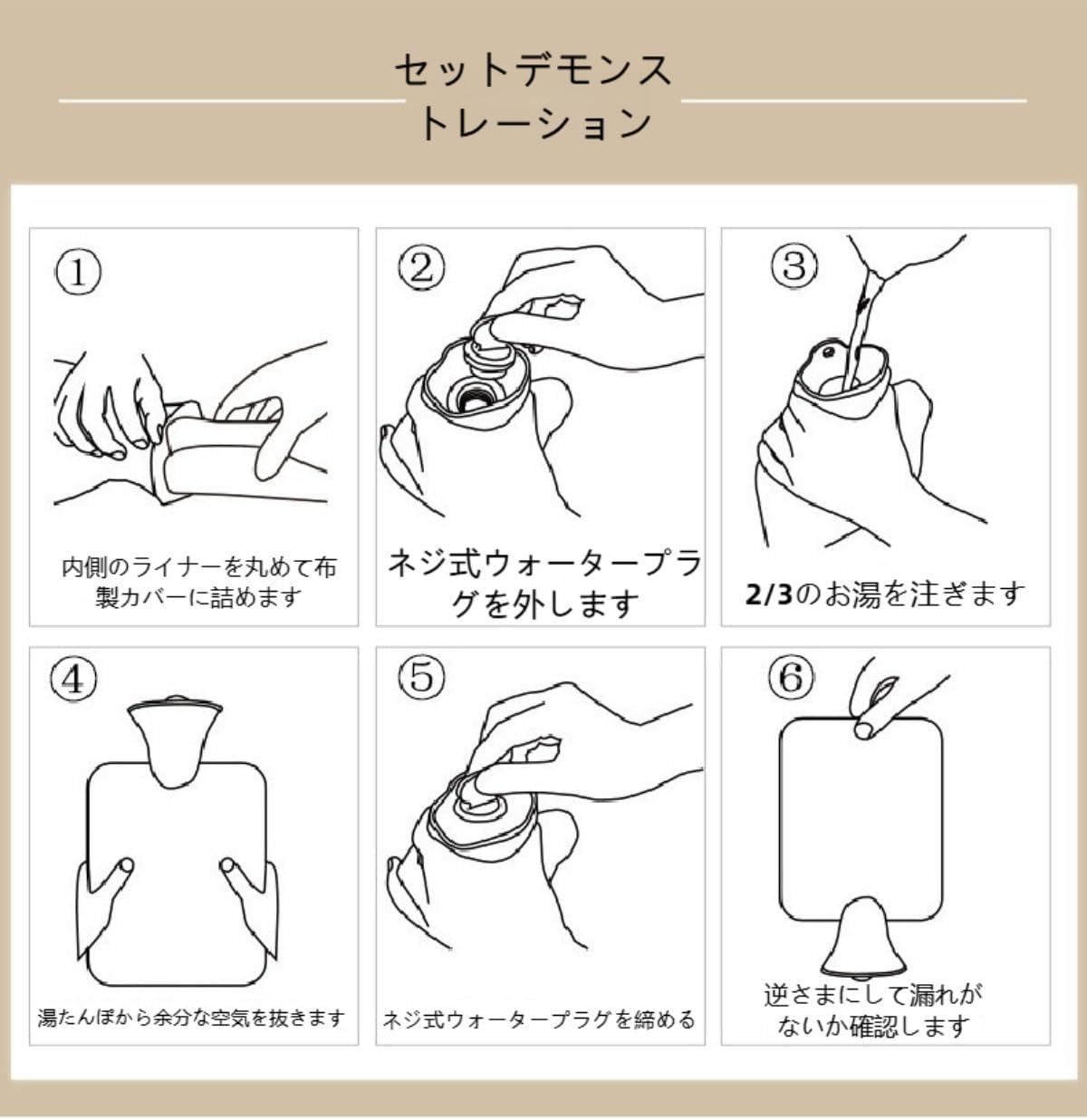 セットデモンストレーション

①

内側のライナーを丸めて布製カバーに詰めます

②

ネジ式ウォータープラグを外します

③

2/3のお湯を注ぎます

④

湯たんぽから余分な空気を抜きます

⑤

ネジ式ウォータープラグを締める

⑥

逆さまにして漏れがないか確認します